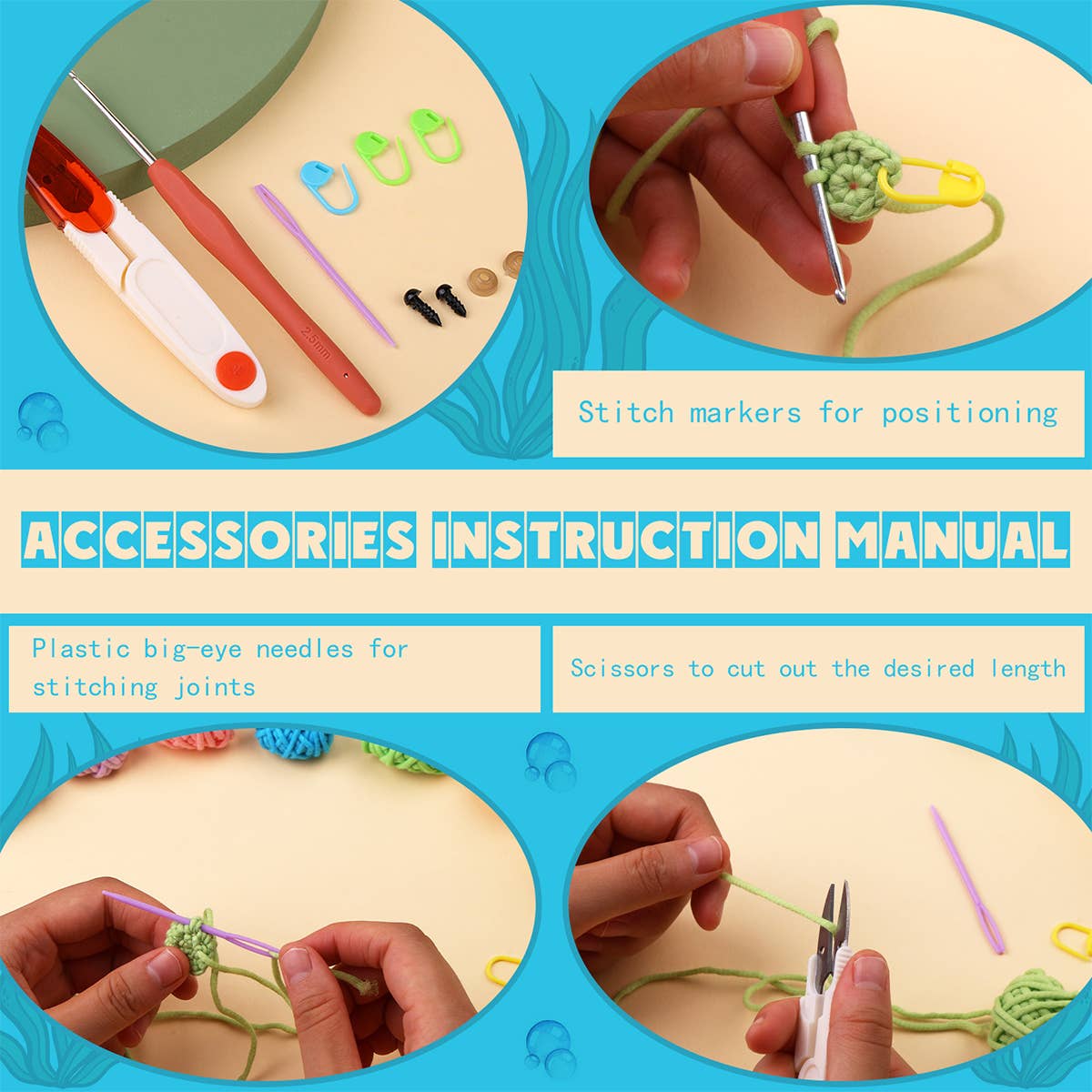 2.5mm

Stitch markers for positioning

ACCESSORIES INSTRUCTION MANUAL

Plastic big-eye needles for stitching joints

Scissors to cut out the desired length